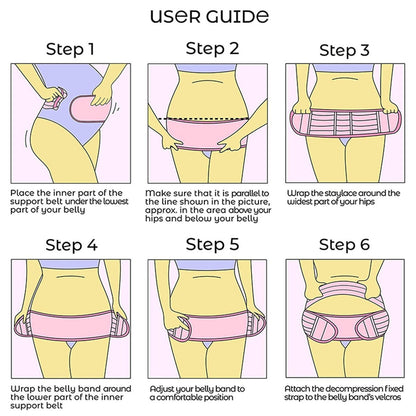 USER GUIDE

Step 1

Place the inner part of the support belt under the lowest part of your belly

Step 2

Make sure that it is parallel to the line shown in the picture, approx. in the area above your hips and below your belly

Step 3

Wrap the staylace around the widest part of your hips

Step 4

Wrap the belly band around the lower part of the inner support belt

Step 5

Adjust your belly band to a comfortable position

Step 6

Attach the decompression fixed strap to the belly band's velcros