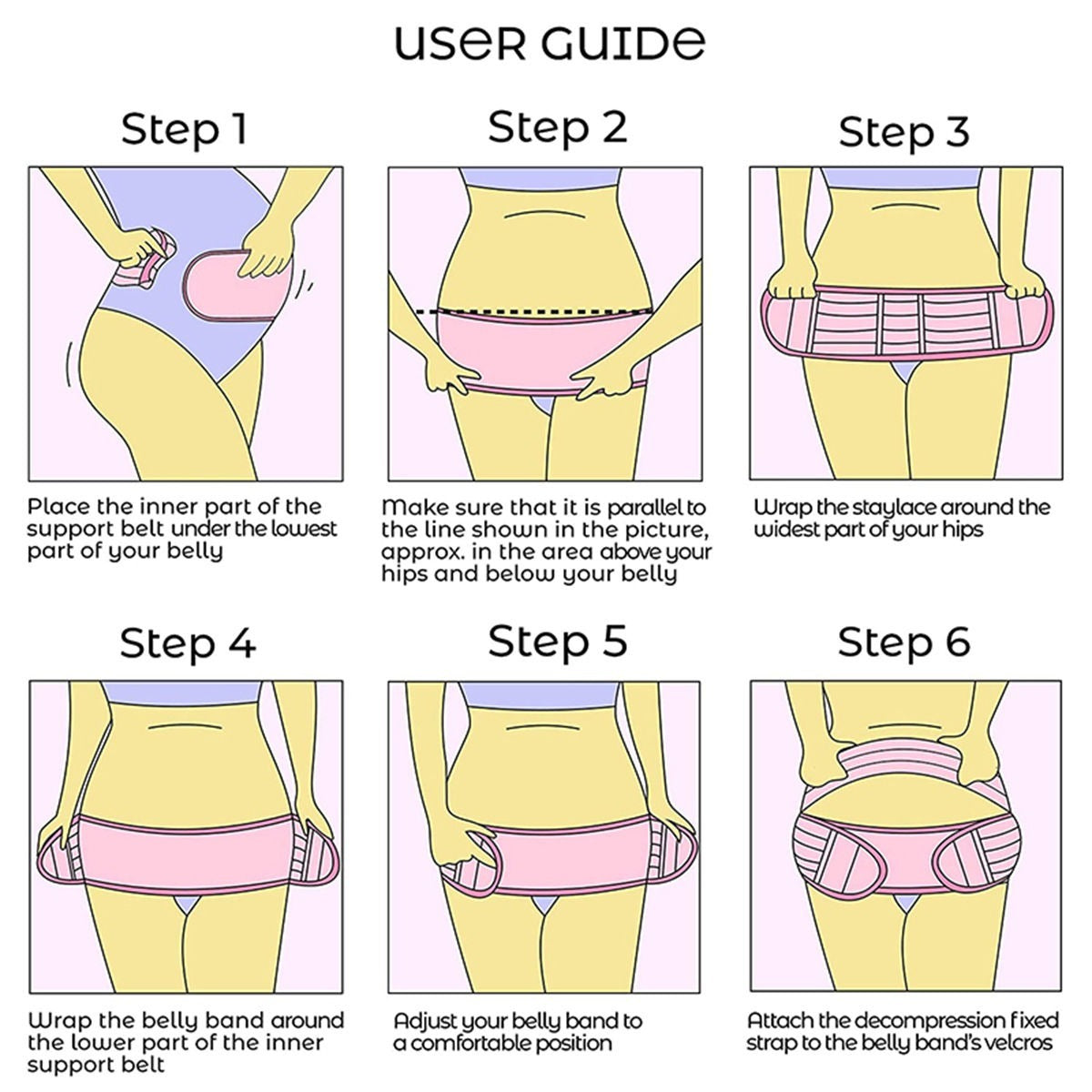 USER GUIDE

Step 1

Place the inner part of the support belt under the lowest part of your belly

Step 2

Make sure that it is parallel to the line shown in the picture, approx. in the area above your hips and below your belly

Step 3

Wrap the staylace around the widest part of your hips

Step 4

Wrap the belly band around the lower part of the inner support belt

Step 5

Adjust your belly band to a comfortable position

Step 6

Attach the decompression fixed strap to the belly band's velcros